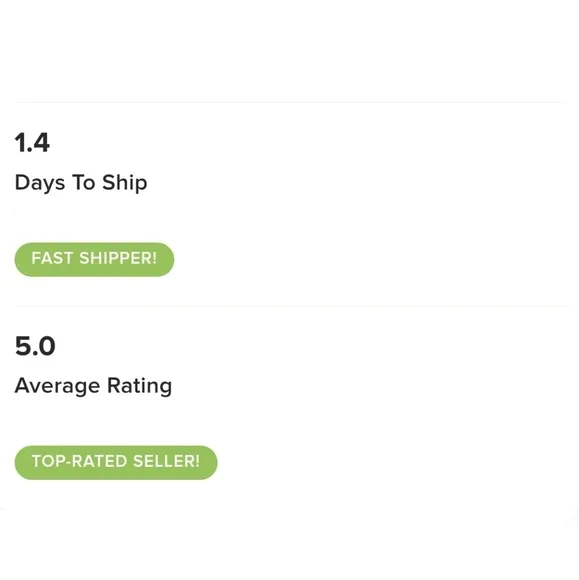 1.4

Days To Ship

FAST SHIPPER!

5.0

Average Rating

TOP-RATED SELLER!